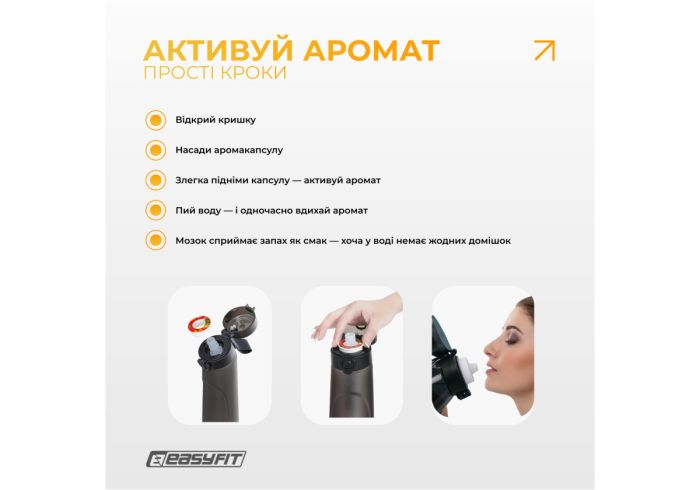 АКТИВУЙ АРОМАТ
ПРОСТІ КРОКИ

Відкрий кришку

Насади аромакапсулу

Злегка підніми капсулу — активуй аромат

Пий воду — і одночасно вдихай аромат

Мозок сприймає запах як смак — хоча у воді немає жодних домішок

EASYFIT